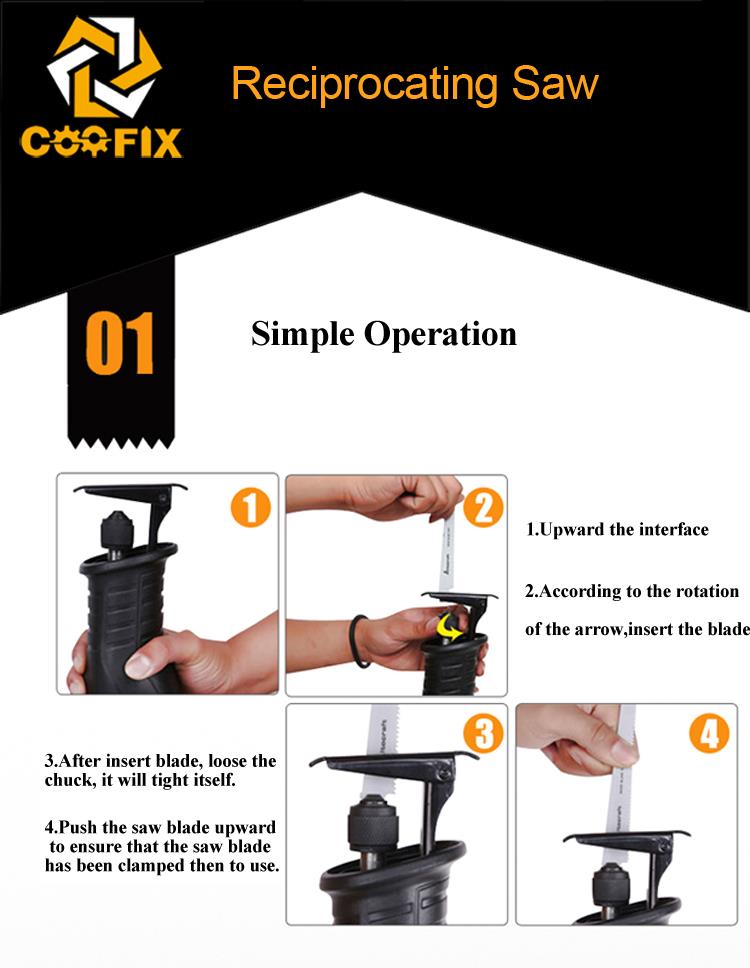 COOFIX

Reciprocating Saw

01

Simple Operation

1

2

1.Upward the interface

2.According to the rotation of the arrow,insert the blade

3.After insert blade, loose the chuck, it will tight itself.

4.Push the saw blade upward to ensure that the saw blade has been clamped then to use.

3

4